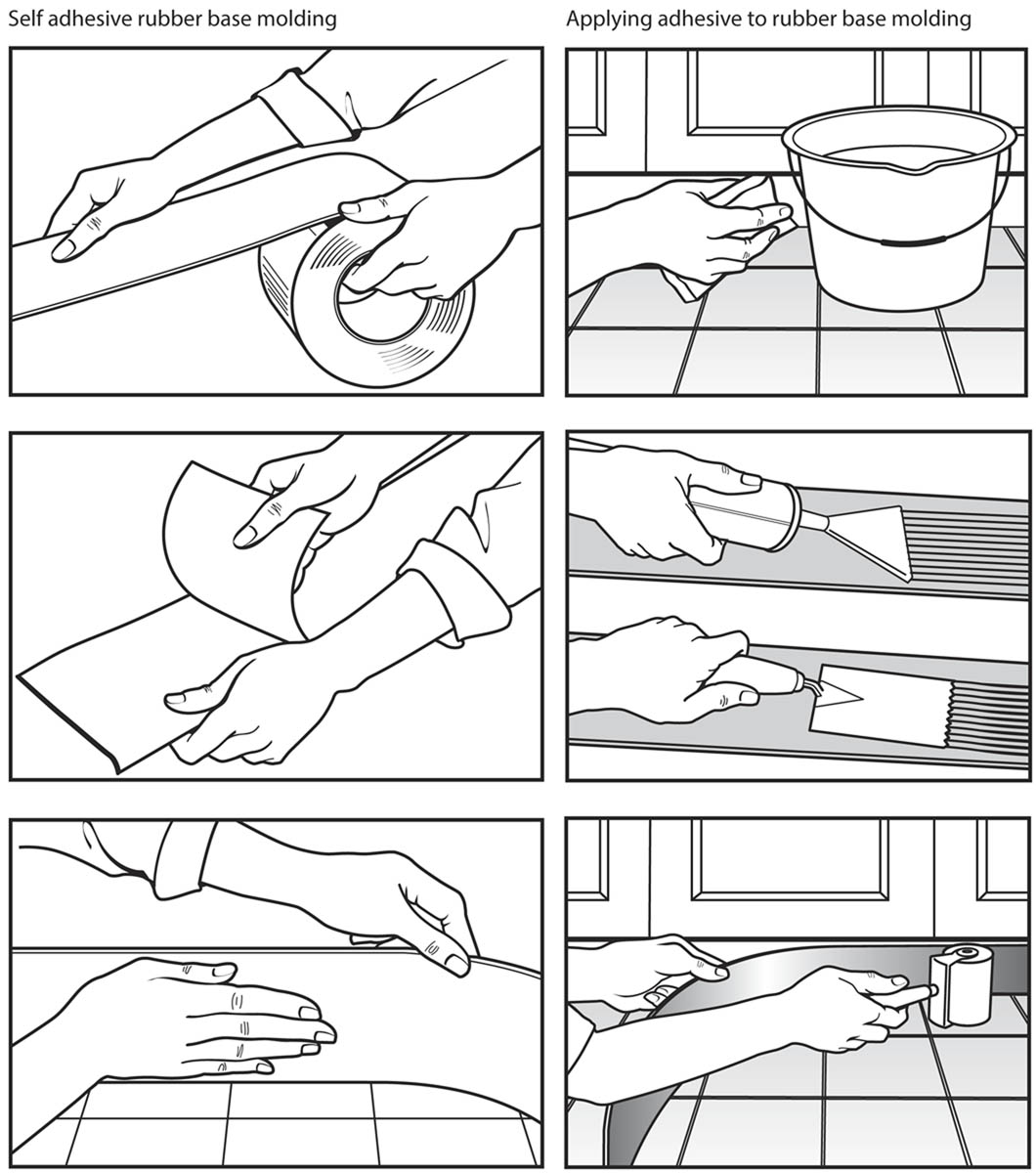 Self adhesive rubber base molding

Applying adhesive to rubber base molding